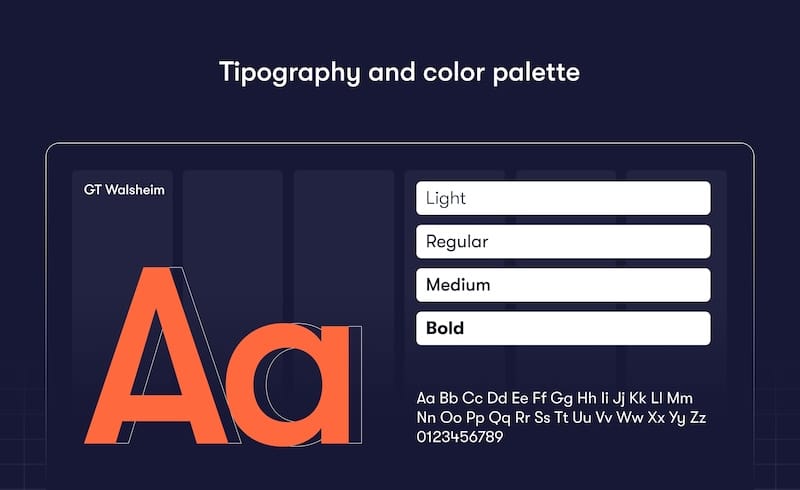 Tipography and color palette

GT Walsheim

Aa

Light

Regular

Medium

Bold

Aa Bb Cc Dd Ee Ff Gg Hh Ii Jj Kk Ll Mm
Nn Oo Pp Qq Rr Ss Tt Uu Vv Ww Xx Yy Zz
0123456789